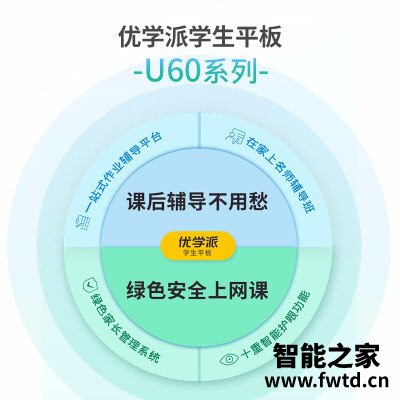 优学派学生平板
-U60系列-

一站式作业辅导平台

在家上名师辅导班

课后辅导不用愁

优学派
学生平板

绿色安全上网课

绿色家长管理系统

十重智能护眼功能

智能之家
www.fwtd.cn